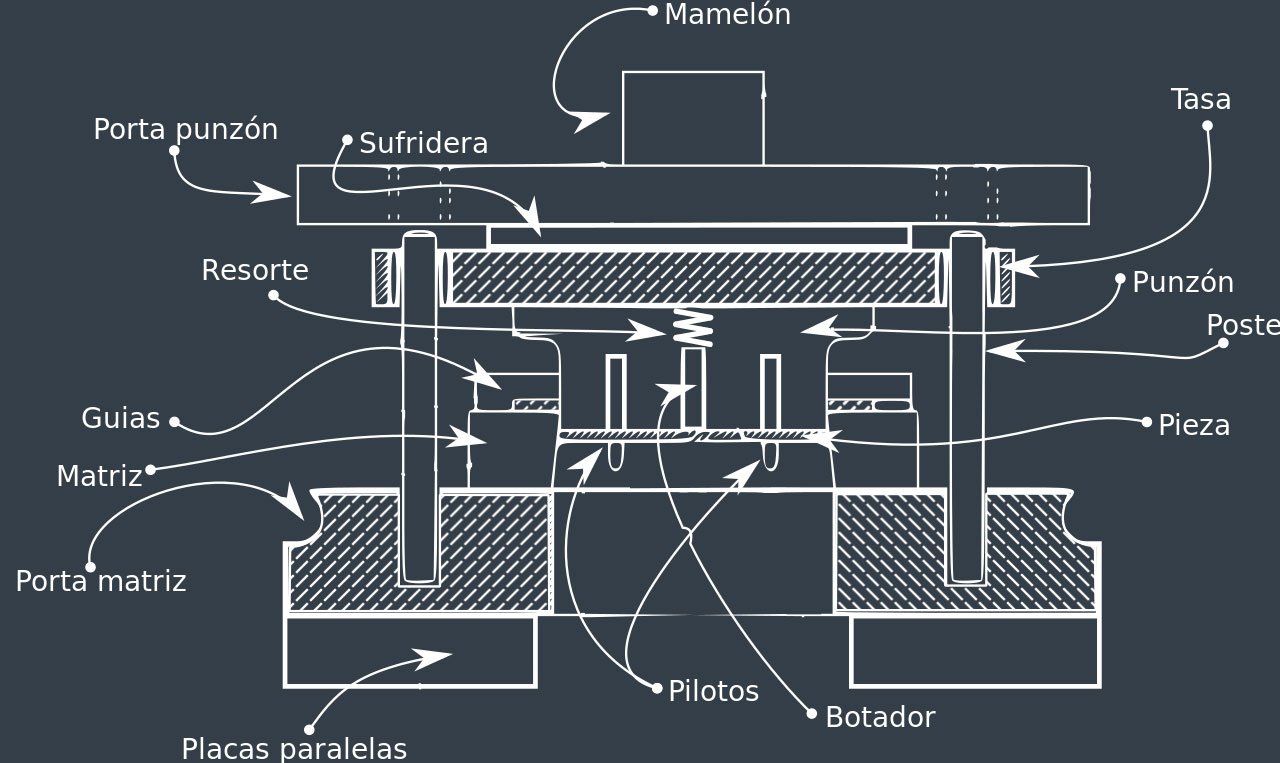 Mamelón
Tasa
Porta punzón
Sufridera
Resorte
Punzón
Poste
Guias
Pieza
Matriz
Porta matriz
Pilotos
Botador
Placas paralelas